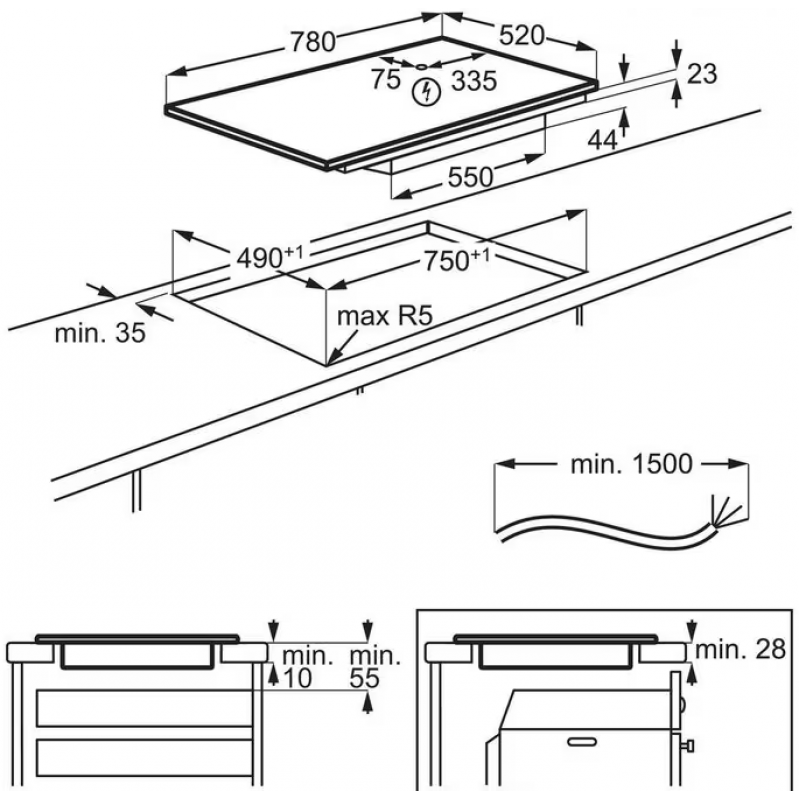 780
520
75
335
23
44
550
$490^{+1}$
$750^{+1}$
min. 35
max R5
min. 1500
min. 10
min. 55
min. 28