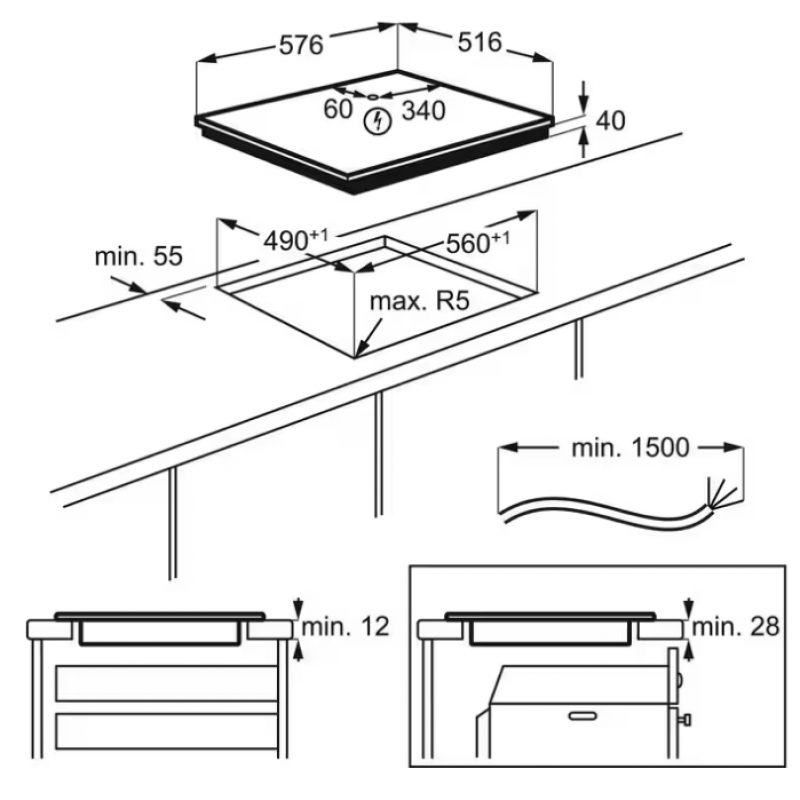 576
516
60
340
40
min. 55
$490^{+1}$
$560^{+1}$
max. R5
min. 1500
min. 12
min. 28